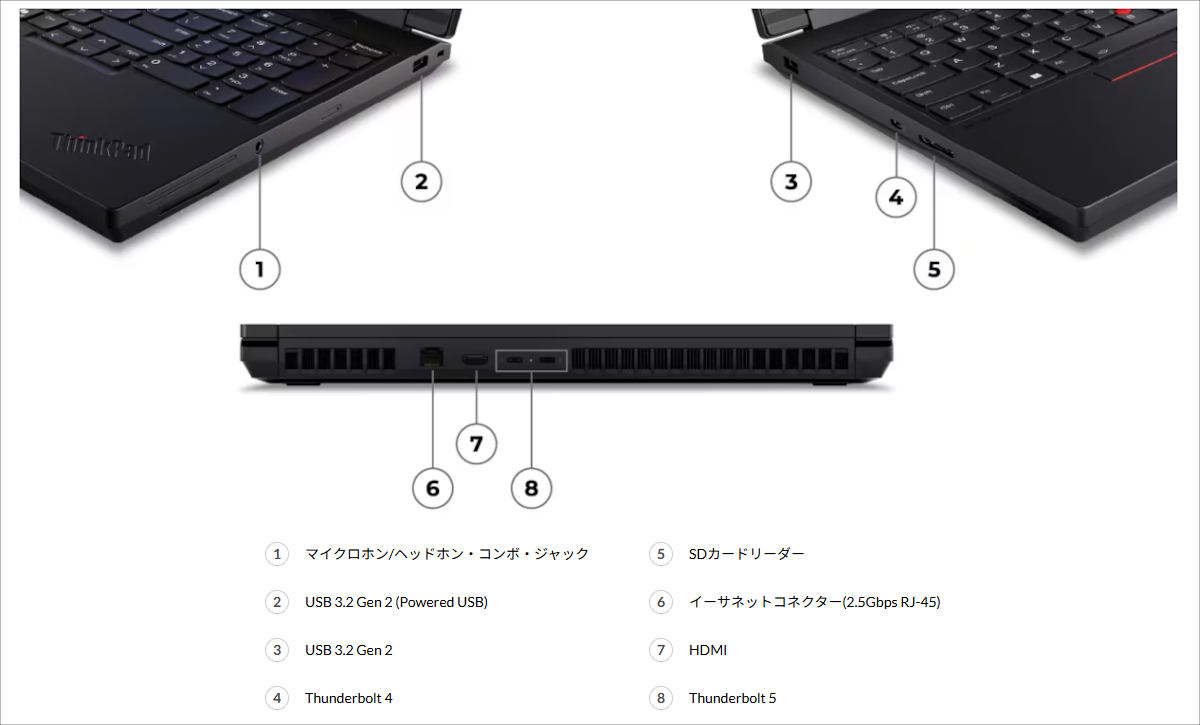 ThinkPad

2

1

3

4

5

7

6

8

1 マイクロホン/ヘッドホン・コンボ・ジャック

2 USB 3.2 Gen 2 (Powered USB)

3 USB 3.2 Gen 2

4 Thunderbolt 4

5 SDカードリーダー

6 イーサネットコネクター(2.5Gbps RJ-45)

7 HDMI

8 Thunderbolt 5