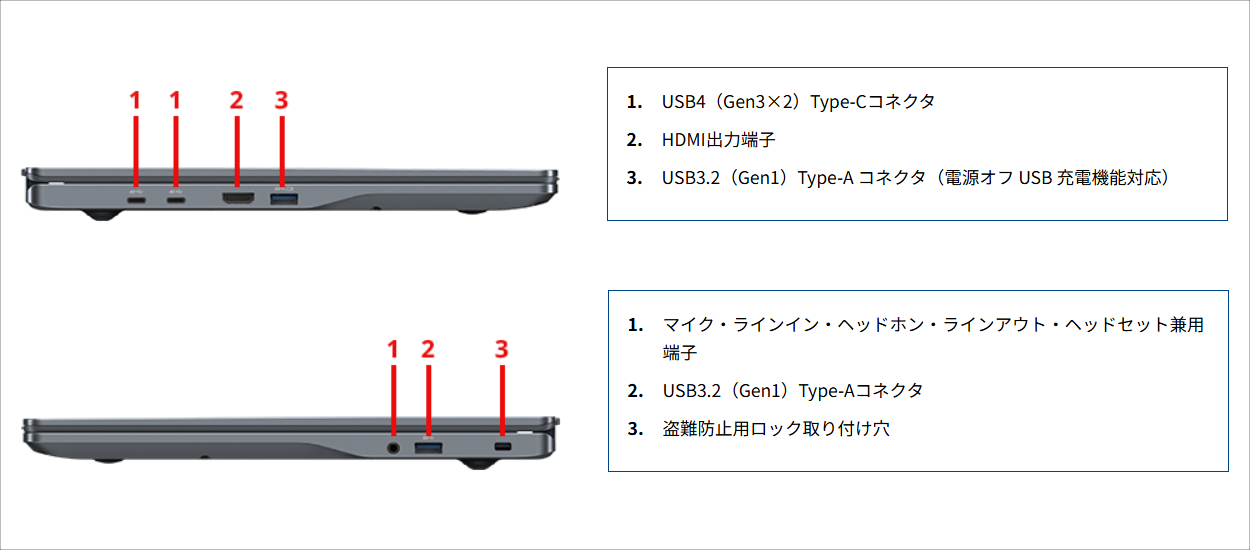 1 1 2 3

1. USB4（Gen3×2）Type-Cコネクタ
2. HDMI出力端子
3. USB3.2（Gen1）Type-A コネクタ（電源オフ USB 充電機能対応）

1 2 3

1. マイク・ラインイン・ヘッドホン・ラインアウト・ヘッドセット兼用端子
2. USB3.2（Gen1）Type-Aコネクタ
3. 盗難防止用ロック取り付け穴