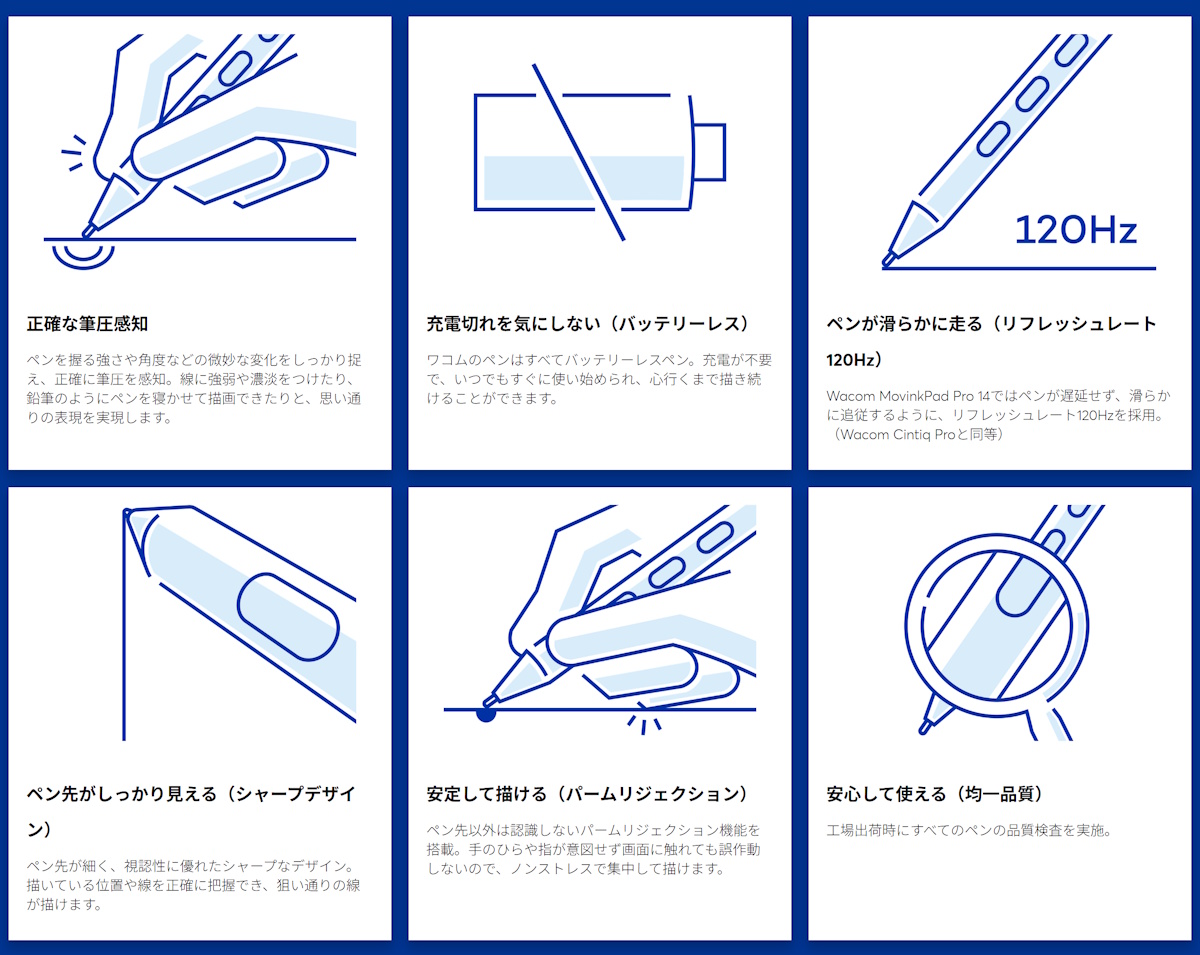 正確な筆圧感知

ペンを握る強さや角度などの微妙な変化をしっかり捉え、正確に筆圧を感知。線に強弱や濃淡をつけたり、鉛筆のようにペンを寝かせて描画できたりと、思い通りの表現を実現します。

充電切れを気にしない（バッテリーレス）

ワコムのペンはすべてバッテリーレスペン。充電が不要で、いつでもすぐに使い始められ、心行くまで描き続けることができます。

120Hz

ペンが滑らかに走る（リフレッシュレート120Hz）

Wacom MovinkPad Pro 14ではペンが遅延せず、滑らかに追従するように、リフレッシュレート120Hzを採用。（Wacom Cintiq Proと同等）

ペン先がしっかり見える（シャープデザイン）

ペン先が細く、視認性に優れたシャープなデザイン。描いている位置や線を正確に把握でき、狙い通りの線が描けます。

安定して描ける（パームリジェクション）

ペン先以外は認識しないパームリジェクション機能を搭載。手のひらや指が意図せず画面に触れても誤作動しないので、ノンストレスで集中して描けます。

安心して使える（均一品質）

工場出荷時にすべてのペンの品質検査を実施。