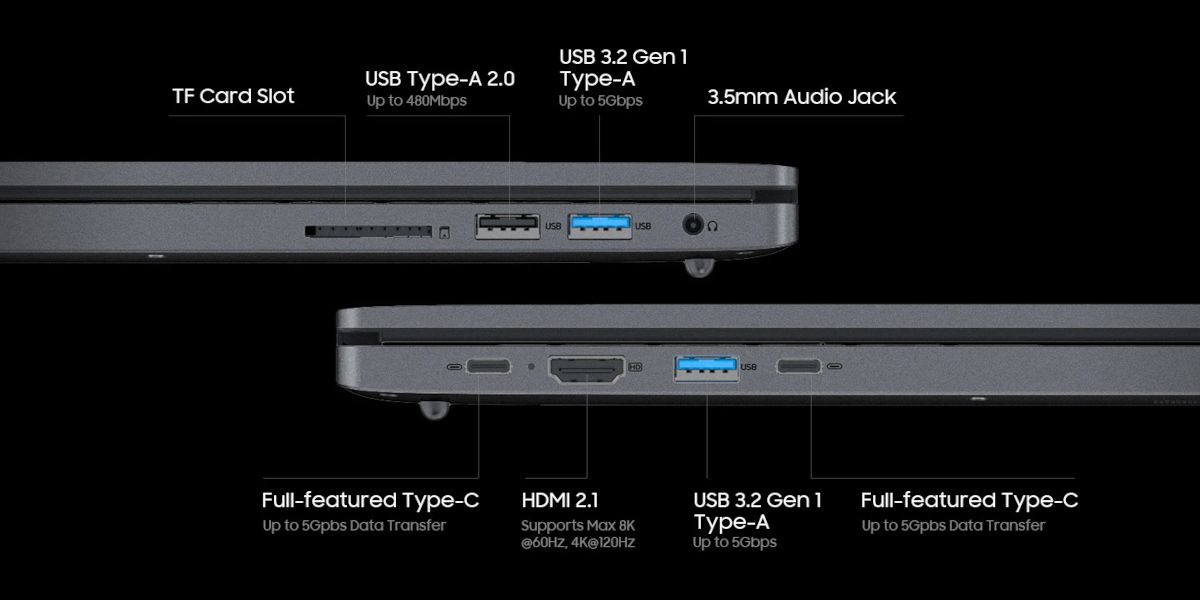 TF Card Slot

USB Type-A 2.0
Up to 480Mbps

USB 3.2 Gen 1 Type-A
Up to 5Gbps

3.5mm Audio Jack

USB

USB

HD

USB

Full-featured Type-C
Up to 5Gpbs Data Transfer

HDMI 2.1
Supports Max 8K @60Hz, 4K@120Hz

USB 3.2 Gen 1 Type-A
Up to 5Gbps

Full-featured Type-C
Up to 5Gpbs Data Transfer