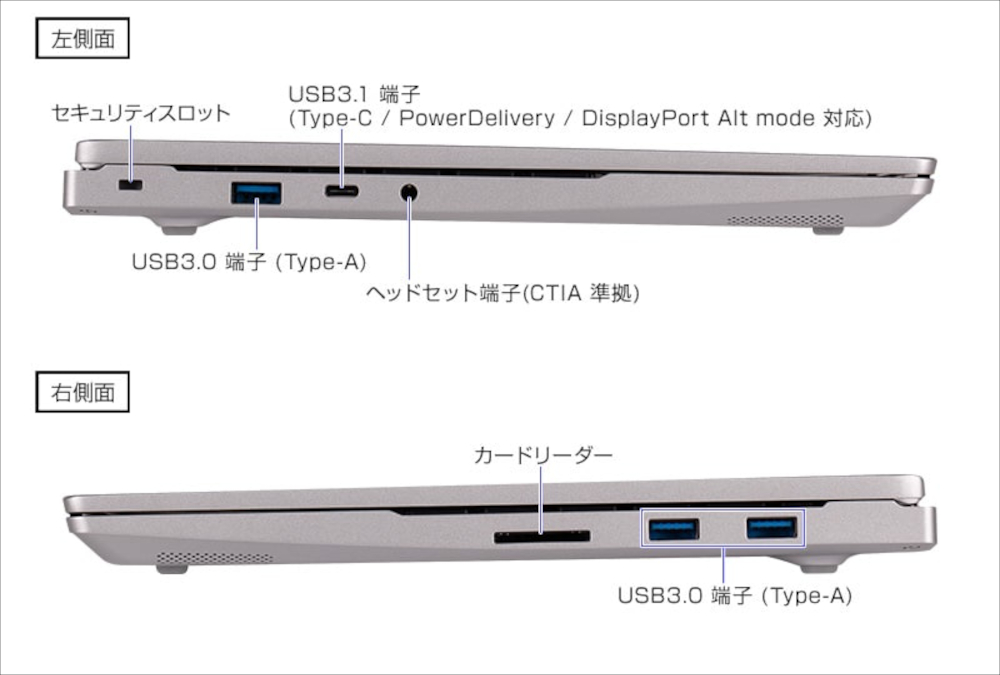 左側面

セキュリティスロット

USB3.1 端子
(Type-C / PowerDelivery / DisplayPort Alt mode 対応)

USB3.0 端子 (Type-A)

ヘッドセット端子(CTIA 準拠)

右側面

カードリーダー

USB3.0 端子 (Type-A)