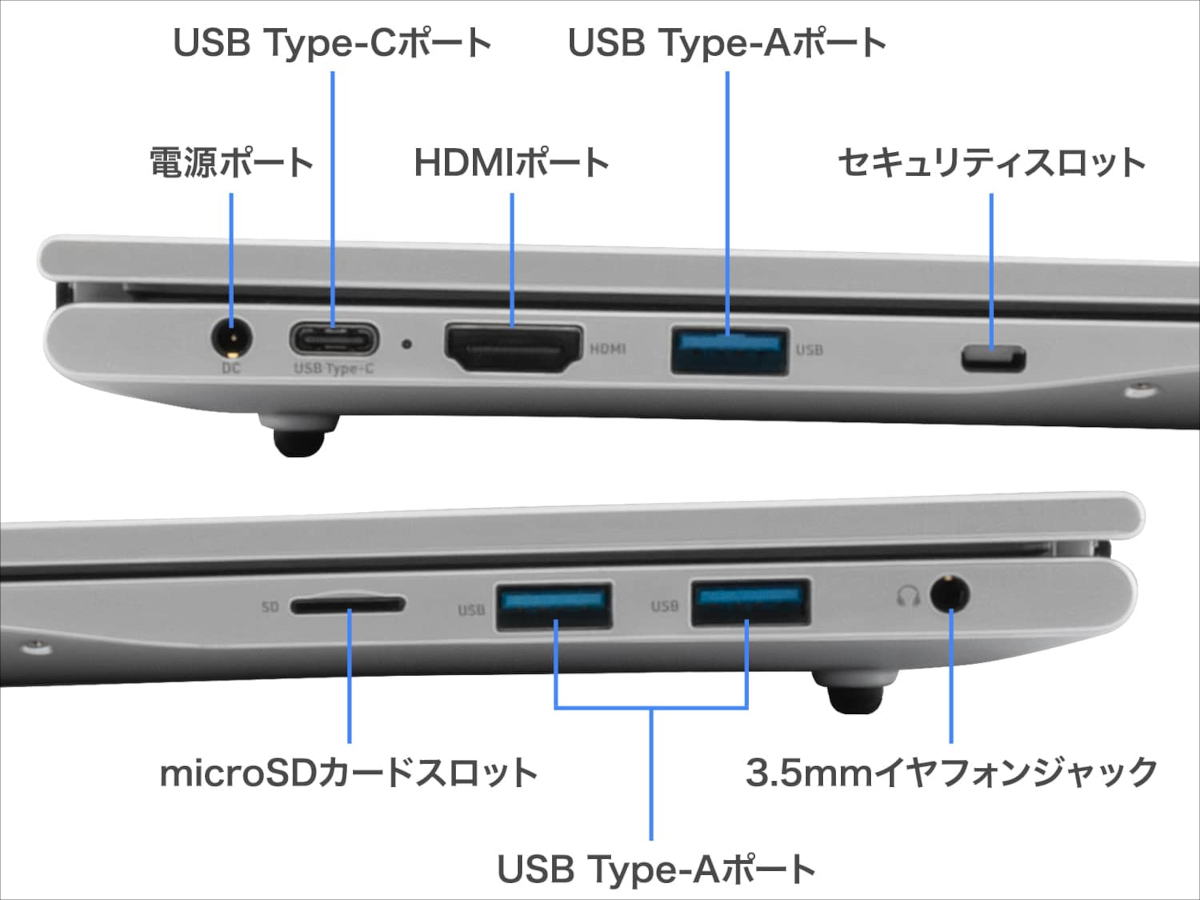 USB Type-Cポート
USB Type-Aポート
電源ポート
HDMIポート
セキュリティスロット
DC
USB Type-C
HDMI
USB
SD
USB
USB
microSDカードスロット
3.5mmイヤフォンジャック
USB Type-Aポート