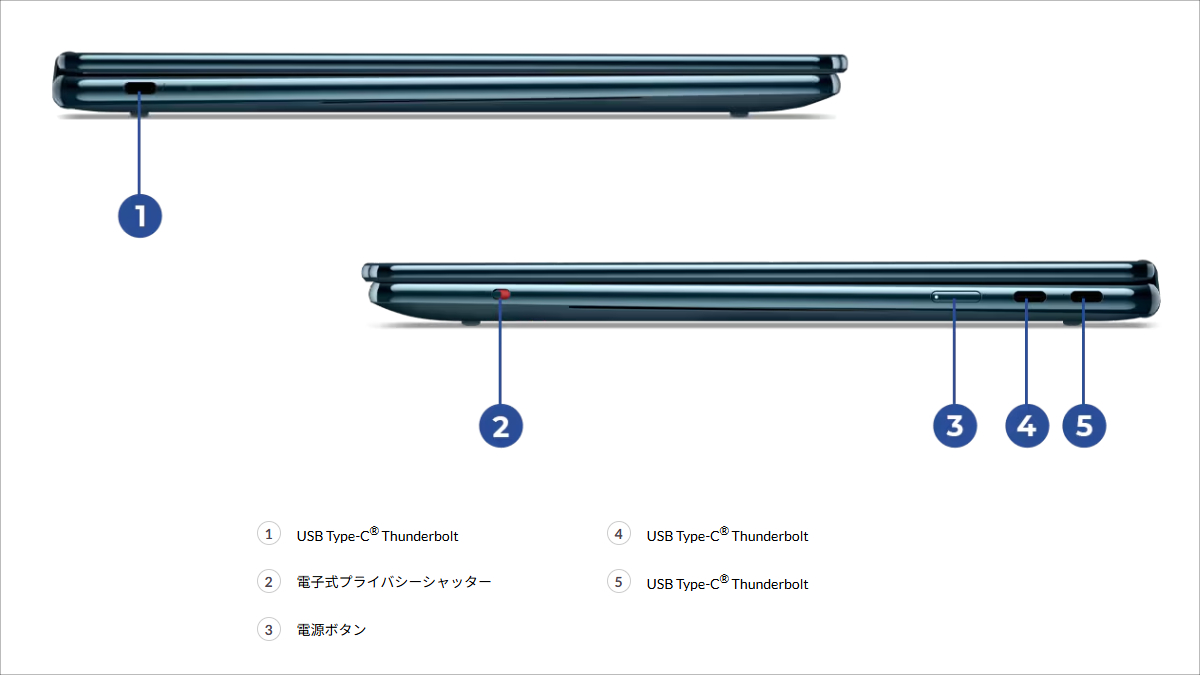 1

2

3 4 5

1 USB Type-C® Thunderbolt

2 電子式プライバシーシャッター

3 電源ボタン

4 USB Type-C® Thunderbolt

5 USB Type-C® Thunderbolt