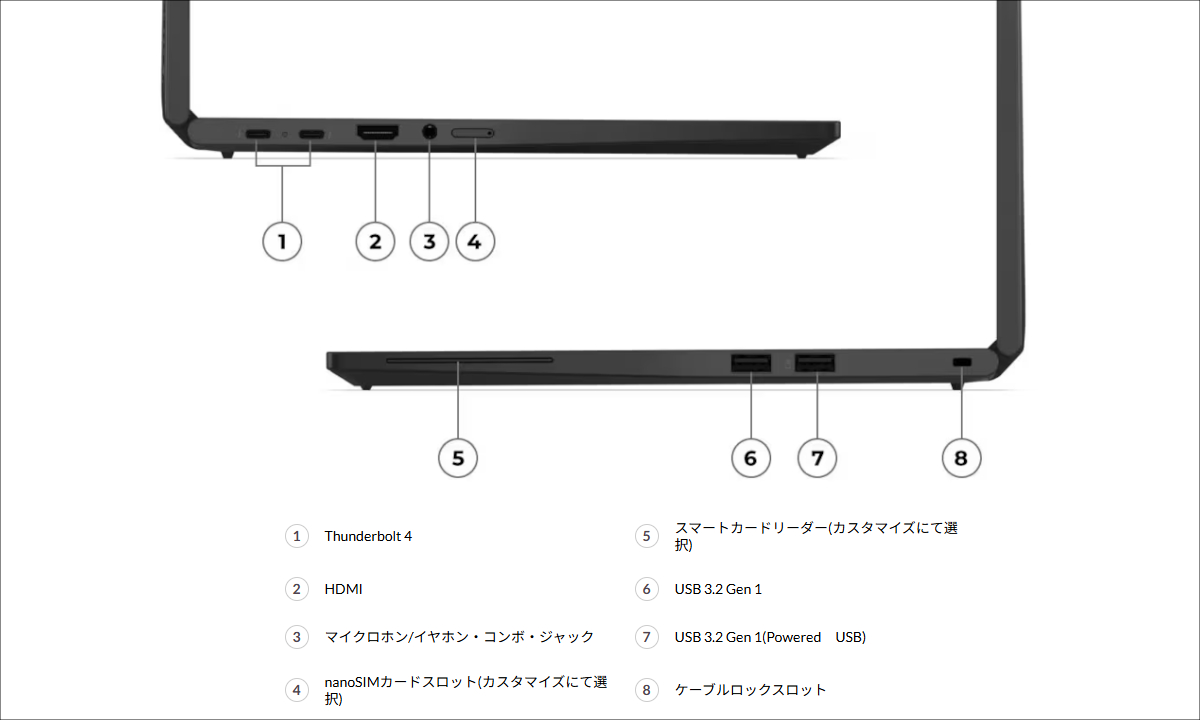 1
2
3
4

5
6
7
8

1 Thunderbolt 4

2 HDMI

3 マイクロホン/イヤホン・コンボ・ジャック

4 nanoSIMカードスロット(カスタマイズにて選択)

5 スマートカードリーダー(カスタマイズにて選択)

6 USB 3.2 Gen 1

7 USB 3.2 Gen 1(Powered USB)

8 ケーブルロックスロット