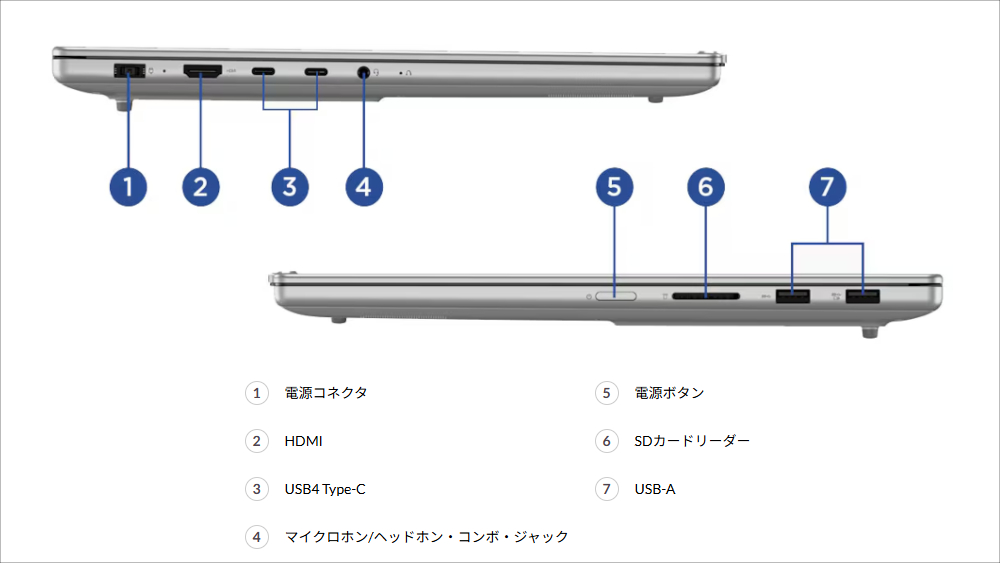 1

2

3

4

5

6

7

1 電源コネクタ

2 HDMI

3 USB4 Type-C

4 マイクロホン/ヘッドホン・コンボ・ジャック

5 電源ボタン

6 SDカードリーダー

7 USB-A