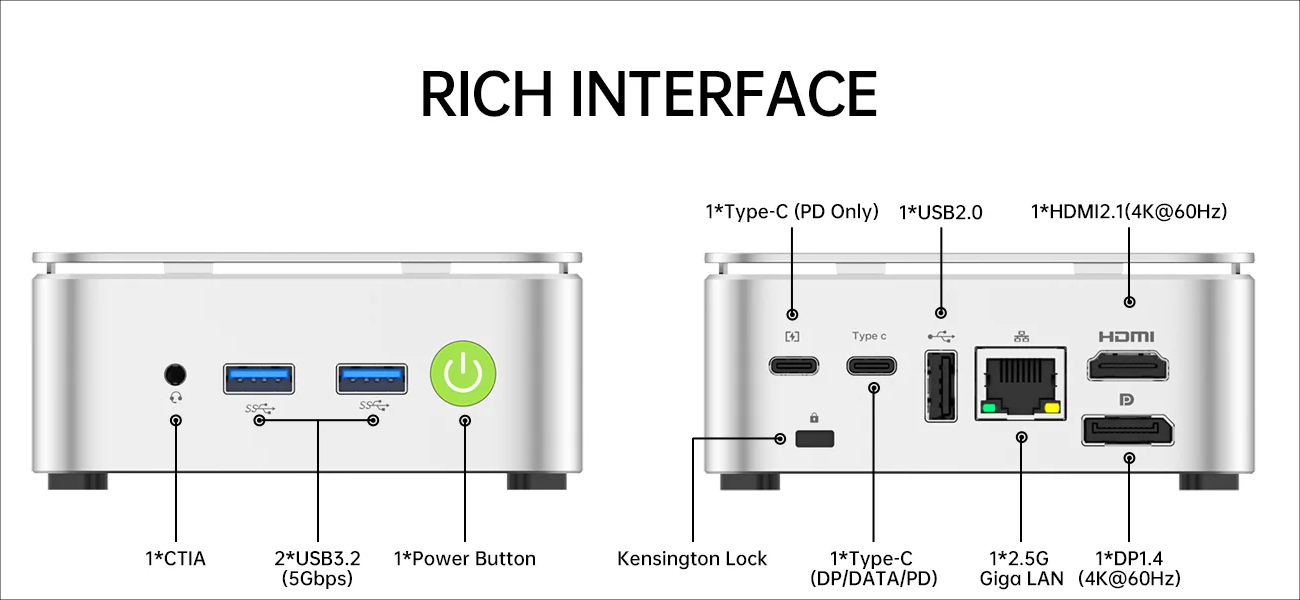 RICH INTERFACE

1*Type-C (PD Only)
1*USB2.0
1*HDMI2.1(4K@60Hz)

Type c
HDMI

1*CTIA
2*USB3.2 (5Gbps)
1*Power Button
Kensington Lock
1*Type-C (DP/DATA/PD)
1*2.5G Giga LAN
1*DP1.4 (4K@60Hz)