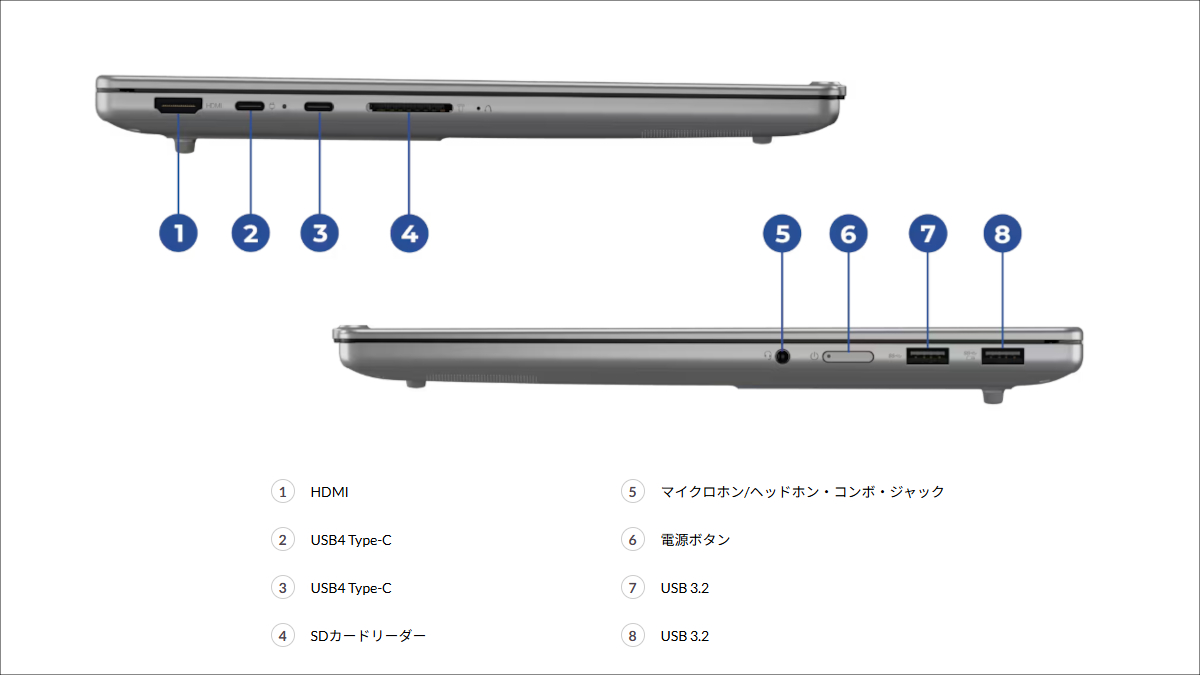 HDMI

1 2 3 4

5 6 7 8

1 HDMI

2 USB4 Type-C

3 USB4 Type-C

4 SDカードリーダー

5 マイクロホン/ヘッドホン・コンボ・ジャック

6 電源ボタン

7 USB 3.2

8 USB 3.2