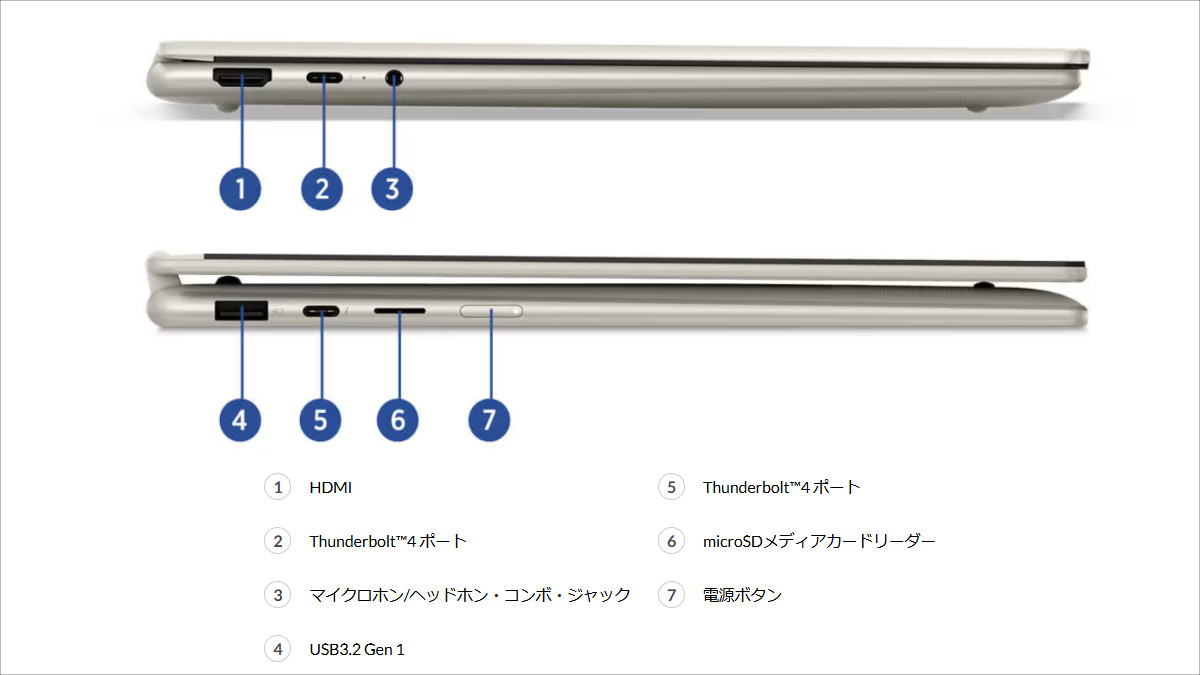 1
2
3

4
5
6
7

1 HDMI

2 Thunderbolt™4 ポート

3 マイクロホン/ヘッドホン・コンボ・ジャック

4 USB3.2 Gen 1

5 Thunderbolt™4 ポート

6 microSDメディアカードリーダー

7 電源ボタン