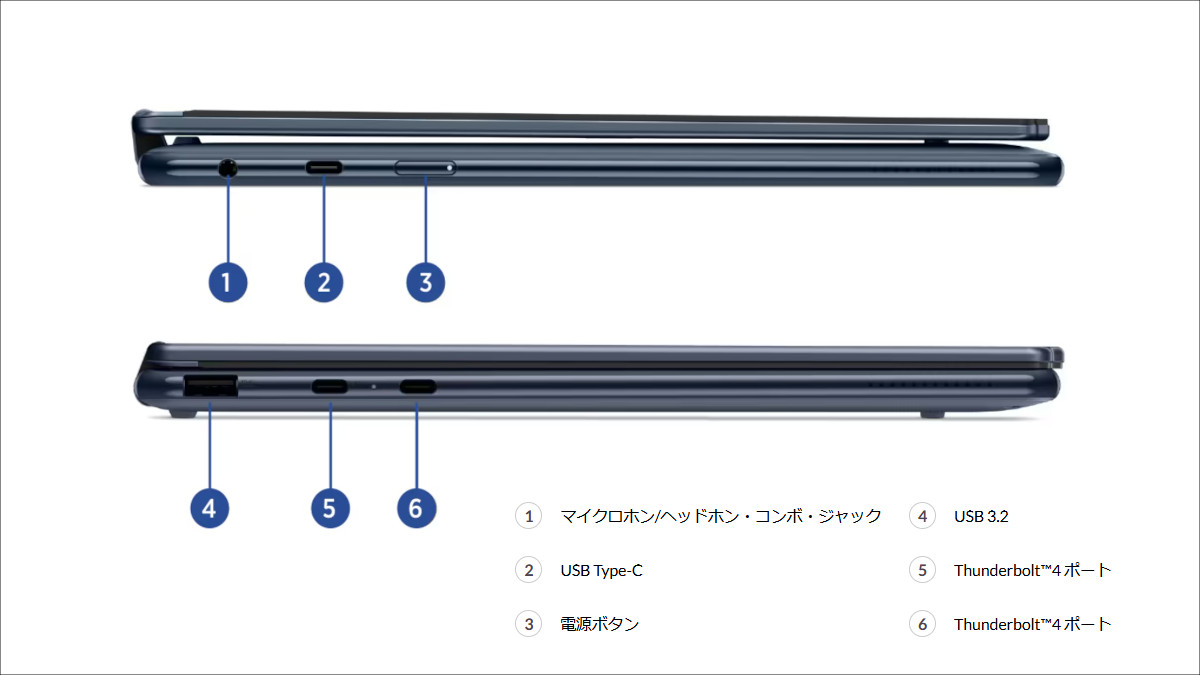 1 2 3

4 5 6

1 マイクロホン/ヘッドホン・コンボ・ジャック

2 USB Type-C

3 電源ボタン

4 USB 3.2

5 Thunderbolt™4 ポート

6 Thunderbolt™4 ポート