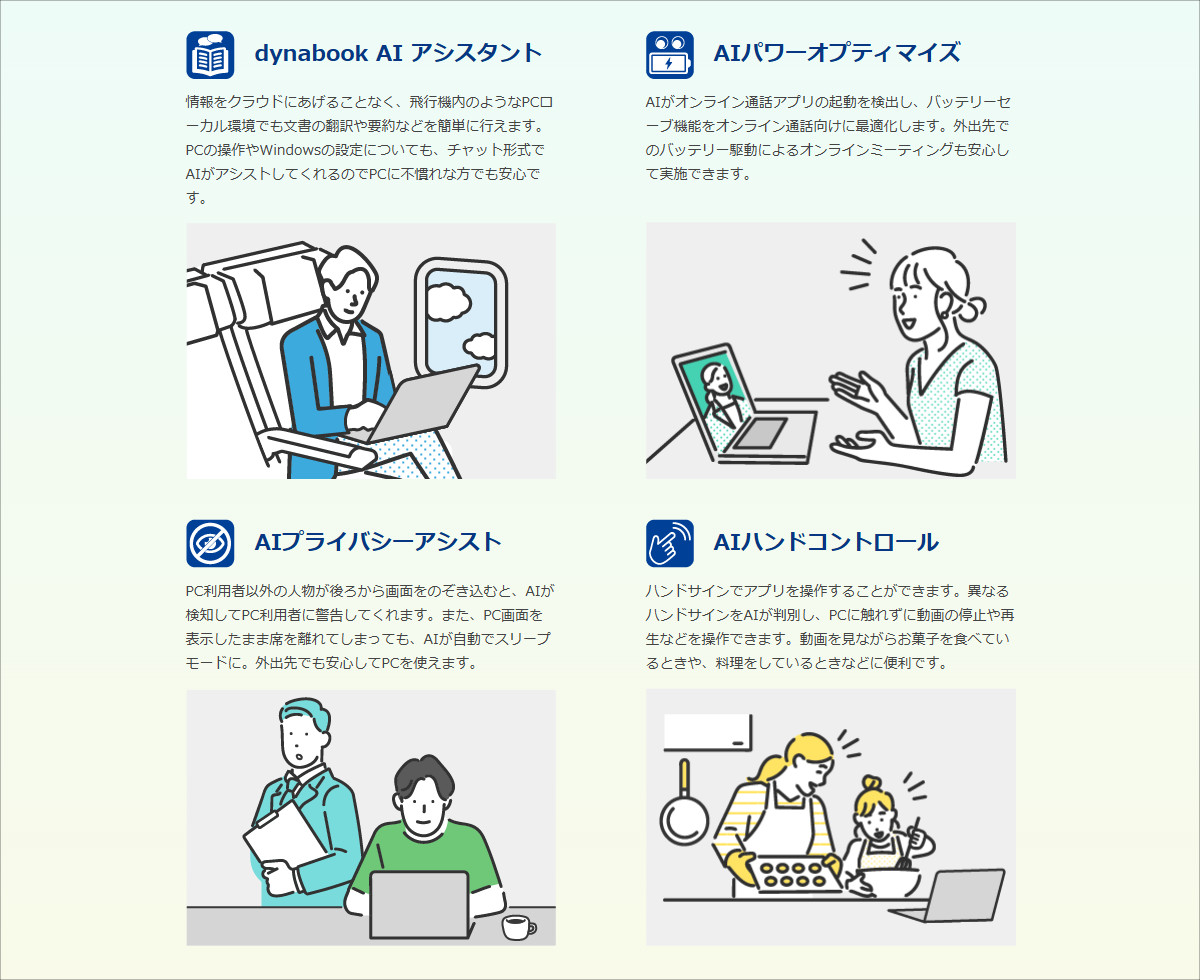 dynabook AI アシスタント

情報をクラウドにあげることなく、飛行機内のようなPCローカル環境でも文書の翻訳や要約などを簡単に行えます。PCの操作やWindowsの設定についても、チャット形式でAIがアシストしてくれるのでPCに不慣れな方でも安心です。

AIパワーオプティマイズ

AIがオンライン通話アプリの起動を検出し、バッテリーセーブ機能をオンライン通話向けに最適化します。外出先でのバッテリー駆動によるオンラインミーティングも安心して実施できます。

AIプライバシーアシスト

PC利用者以外の人物が後ろから画面をのぞき込むと、AIが検知してPC利用者に警告してくれます。また、PC画面を表示したまま席を離れてしまっても、AIが自動でスリープモードに。外出先でも安心してPCを使えます。

AIハンドコントロール

ハンドサインでアプリを操作することができます。異なるハンドサインをAIが判別し、PCに触れずに動画の停止や再生などを操作できます。動画を見ながらお菓子を食べているときや、料理をしているときなどに便利です。