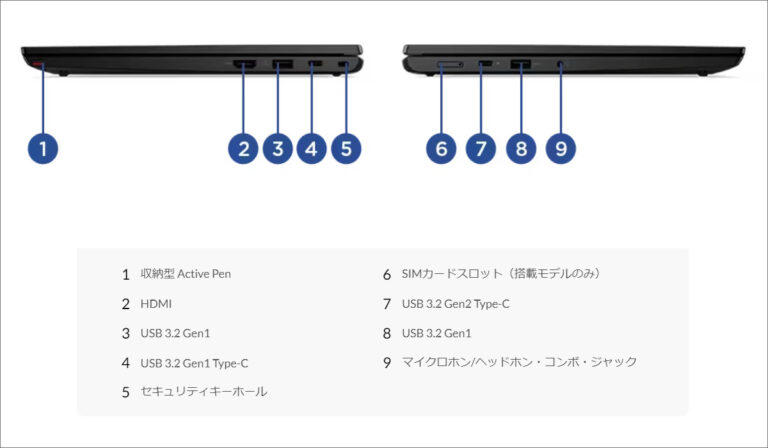 1 2 3 4 5 6 7 8 9

1 収納型 Active Pen
2 HDMI
3 USB 3.2 Gen1
4 USB 3.2 Gen1 Type-C
5 セキュリティキーホール

6 SIMカードスロット（搭載モデルのみ）
7 USB 3.2 Gen2 Type-C
8 USB 3.2 Gen1
9 マイクロホン/ヘッドホン・コンボ・ジャック